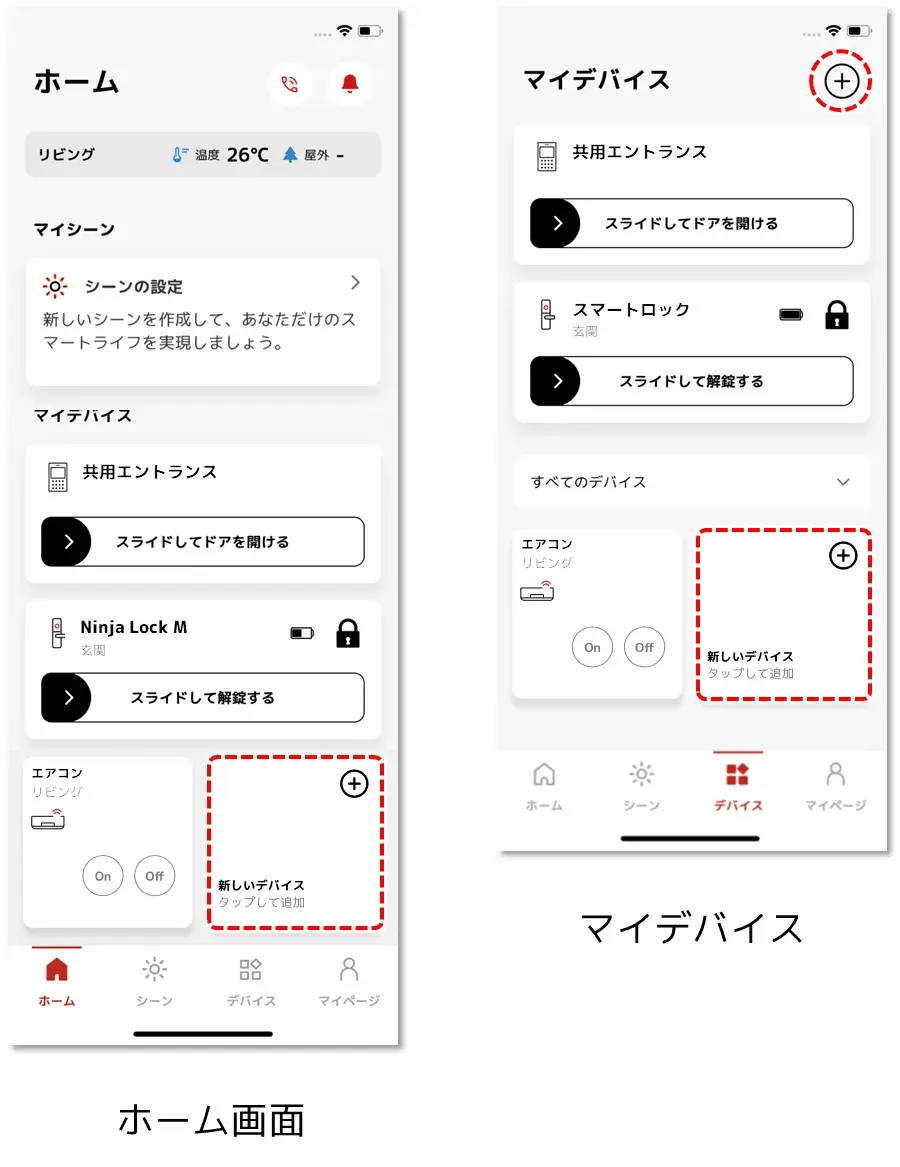 ホーム

リビング 温度 26°C 屋外 -

マイシーン

シーンの設定

新しいシーンを作成して、あなただけのスマートライフを実現しましょう。

マイデバイス

共用エントランス

スライドしてドアを開ける

Ninja Lock M
玄関

スライドして解錠する

エアコン
リビング

On Off

新しいデバイス
タップして追加

ホーム シーン デバイス マイページ

ホーム画面

マイデバイス

共用エントランス

スライドしてドアを開ける

スマートロック
玄関

スライドして解錠する

すべてのデバイス

エアコン
リビング

On Off

新しいデバイス
タップして追加

ホーム シーン デバイス マイページ

マイデバイス